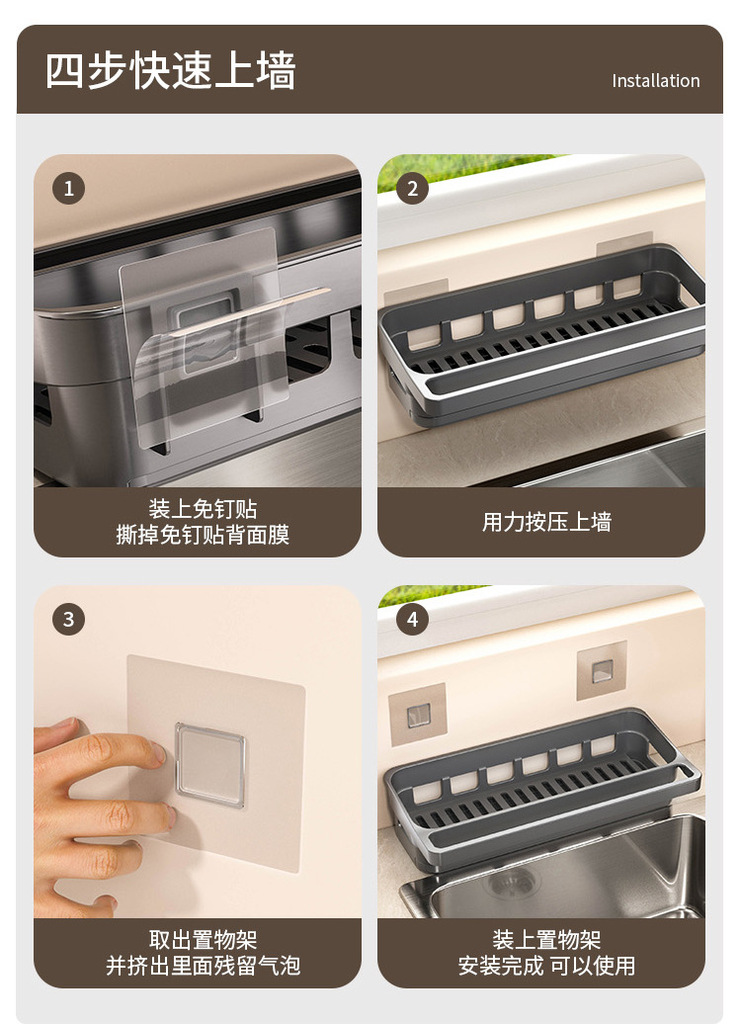 四步快速上墙

Installation

1

装上免钉贴
撕掉免钉贴背面膜

2

用力按压上墙

3

取出置物架
并挤出里面残留气泡

4

装上置物架
安装完成 可以使用